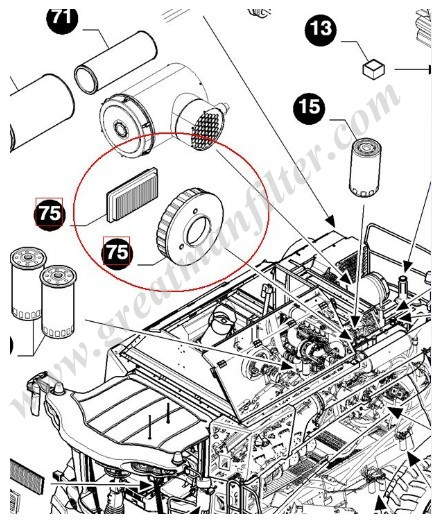 71

13

15

75

75

www.greatmanfilter.com